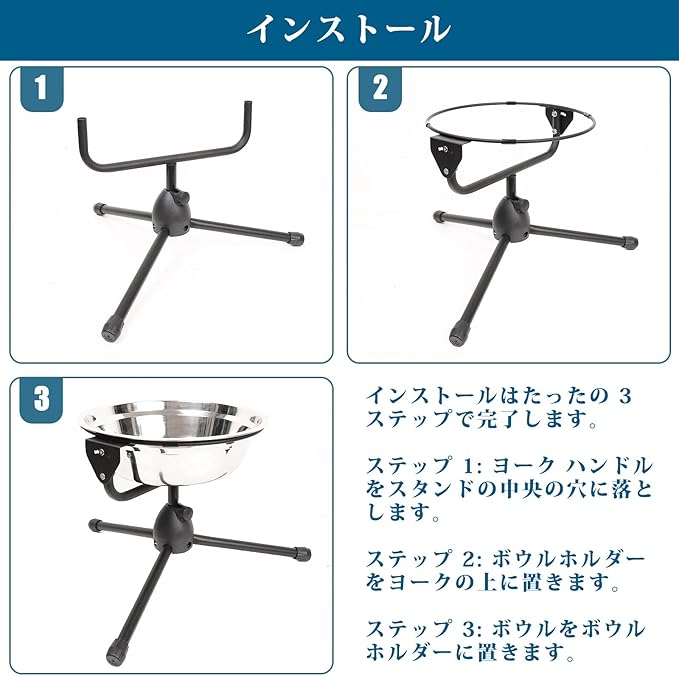 インストール

1

2

3

インストールはたったの 3 ステップで完了します。

ステップ 1: ヨーク ハンドルをスタンドの中央の穴に落とします。

ステップ 2: ボウルホルダーをヨークの上に置きます。

ステップ 3: ボウルをボウルホルダーに置きます。