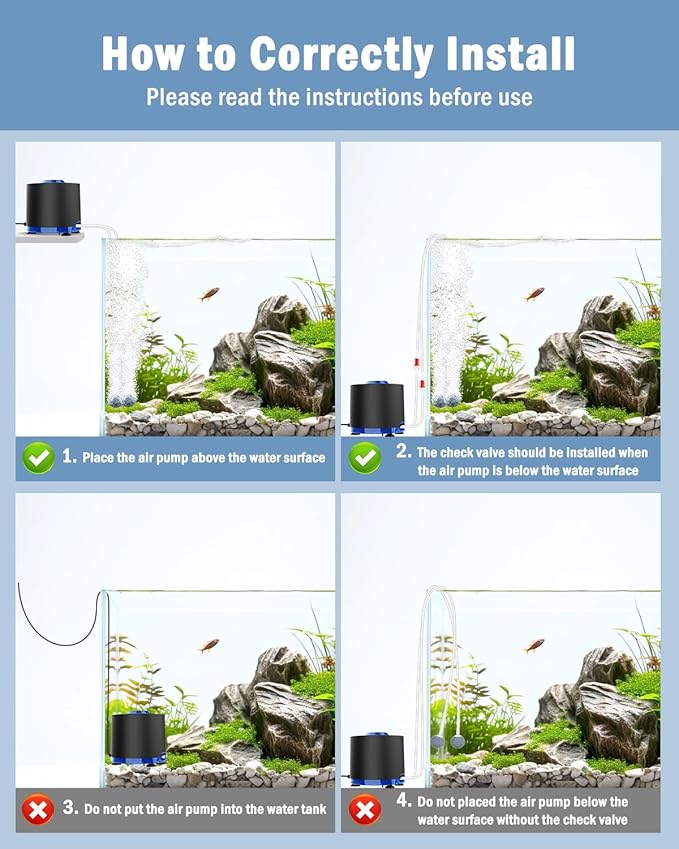 How to Correctly Install
Please read the instructions before use

1. Place the air pump above the water surface

2. The check valve should be installed when the air pump is below the water surface

3. Do not put the air pump into the water tank

4. Do not placed the air pump below the water surface without the check valve