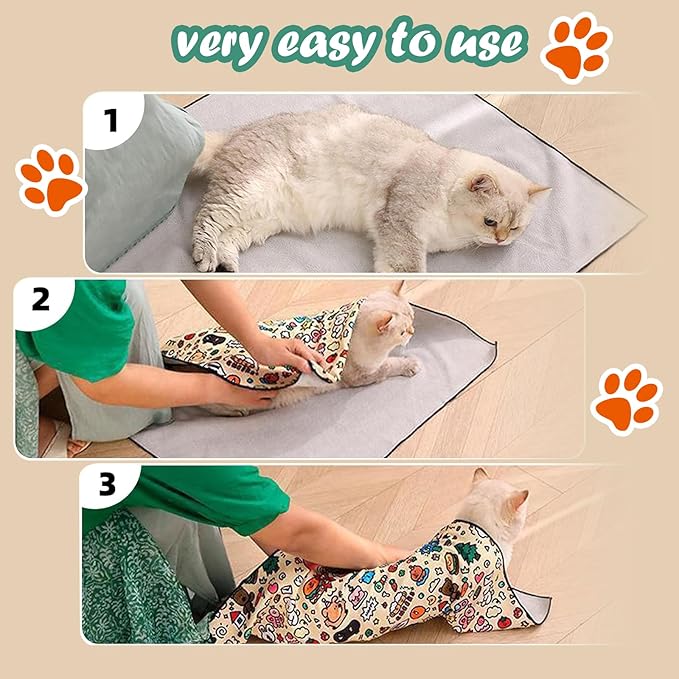 very easy to use

1

2

3