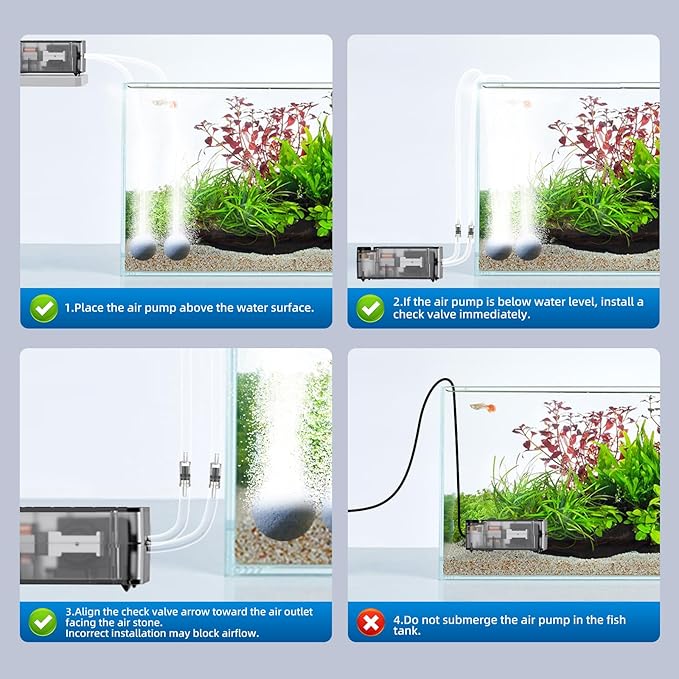 1.Place the air pump above the water surface.

2.If the air pump is below water level, install a check valve immediately.

3.Align the check valve arrow toward the air outlet facing the air stone.
Incorrect installation may block airflow.

4.Do not submerge the air pump in the fish tank.