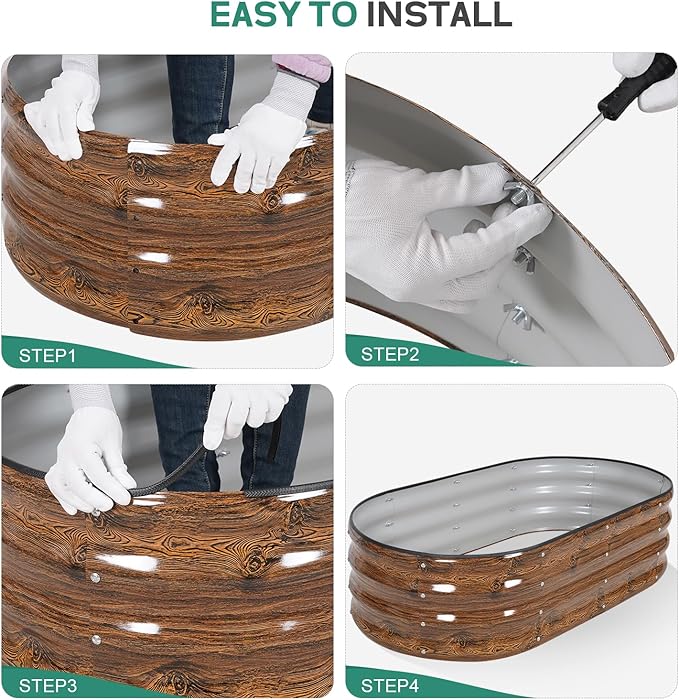 EASY TO INSTALL

STEP1

STEP2

STEP3

STEP4