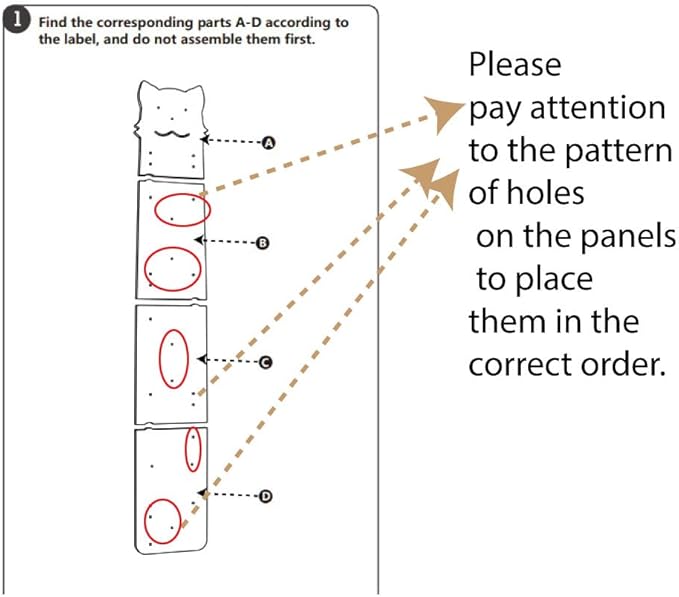 1 Find the corresponding parts A-D according to the label, and do not assemble them first.

A

B

C

D

Please pay attention to the pattern of holes on the panels to place them in the correct order.