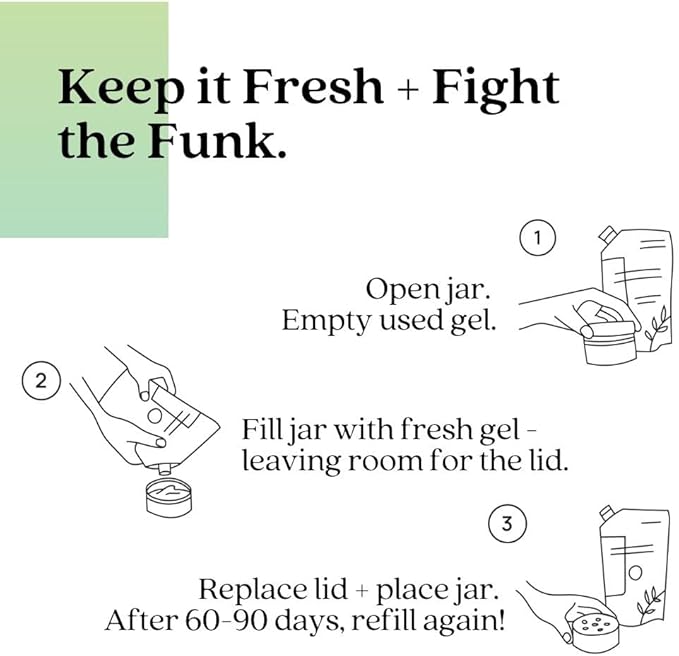 Keep it Fresh + Fight the Funk.

1

Open jar. Empty used gel.

2

Fill jar with fresh gel - leaving room for the lid.

3

Replace lid + place jar. After 60-90 days, refill again!