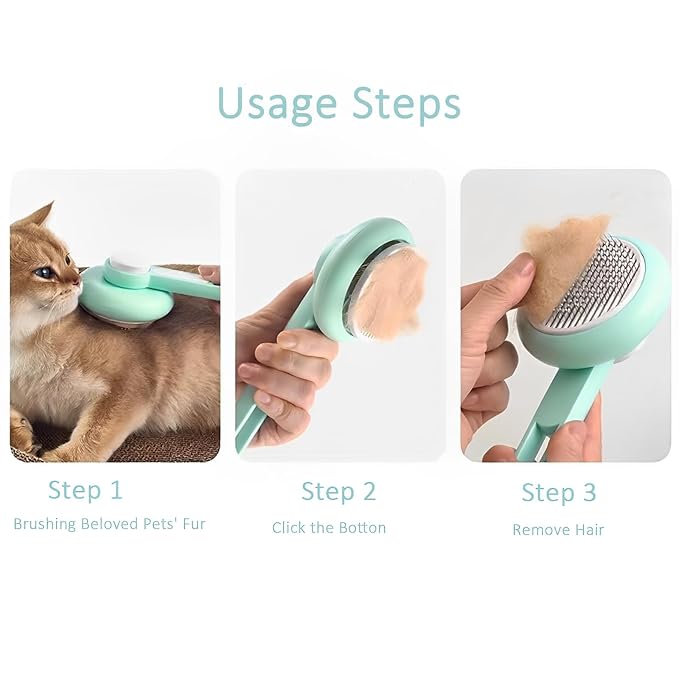 Usage Steps

Step 1
Brushing Beloved Pets' Fur

Step 2
Click the Botton

Step 3
Remove Hair