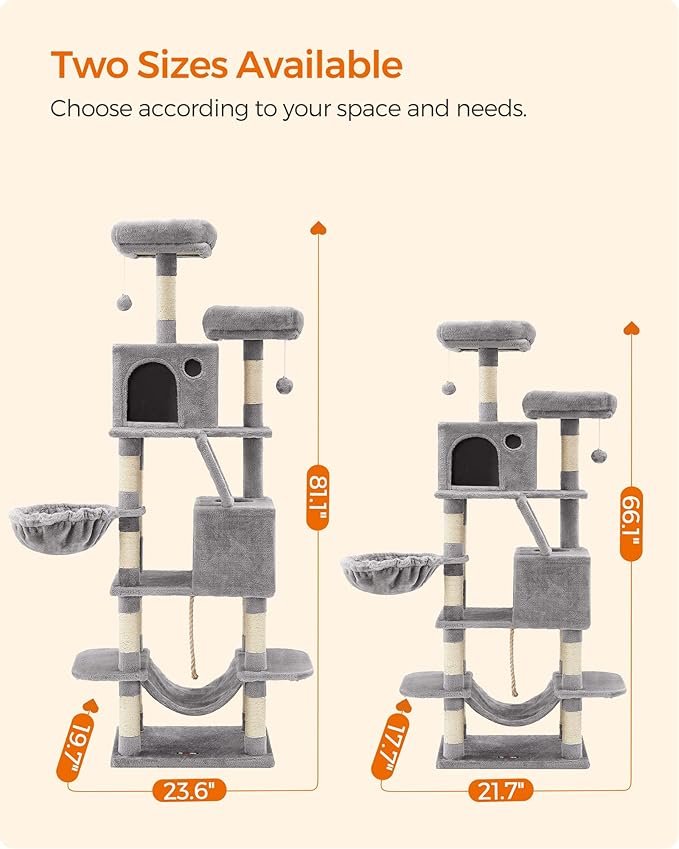 Two Sizes Available

Choose according to your space and needs.

81.1"

19.7"

23.6"

66.1"

17.7"

21.7"