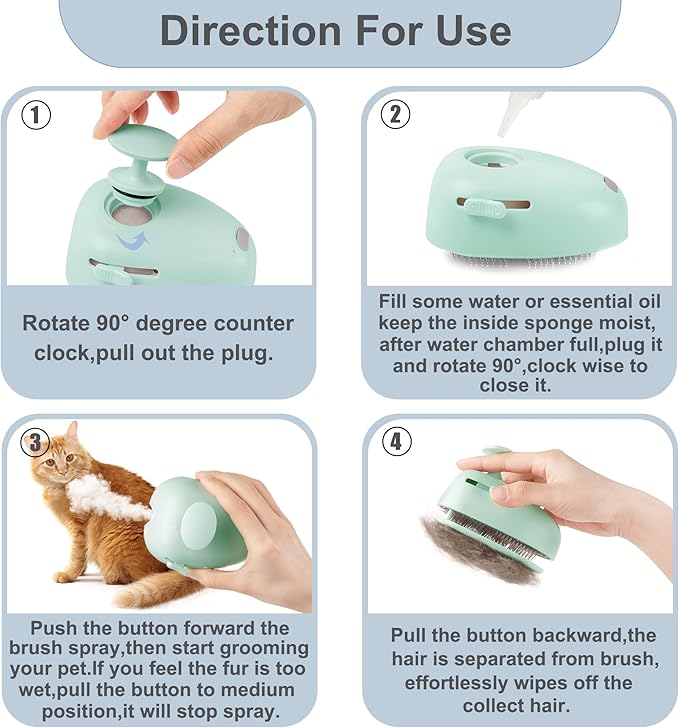 Direction For Use

①

Rotate 90° degree counter clock,pull out the plug.

②

Fill some water or essential oil keep the inside sponge moist, after water chamber full,plug it and rotate 90°,clock wise to close it.

③

Push the button forward the brush spray,then start grooming your pet.If you feel the fur is too wet,pull the button to medium position,it will stop spray.

④

Pull the button backward,the hair is separated from brush, effortlessly wipes off the collect hair.