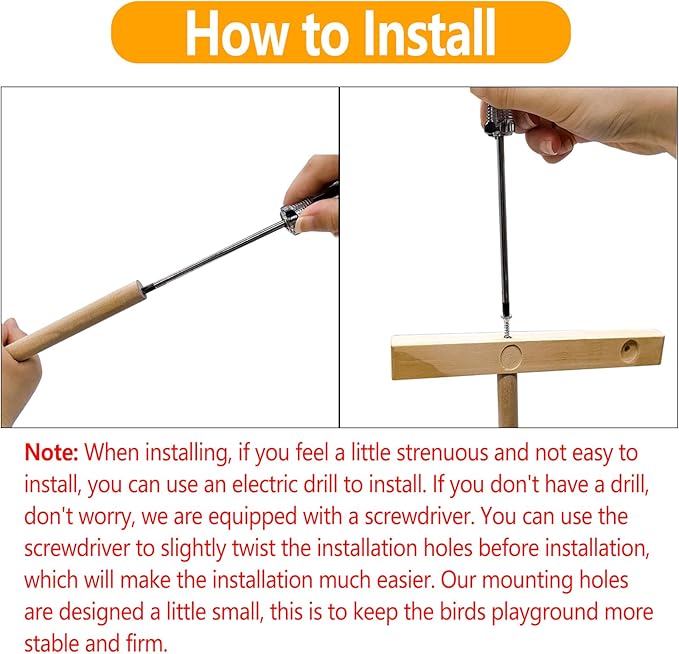 How to Install

Note: When installing, if you feel a little strenuous and not easy to install, you can use an electric drill to install. If you don't have a drill, don't worry, we are equipped with a screwdriver. You can use the screwdriver to slightly twist the installation holes before installation, which will make the installation much easier. Our mounting holes are designed a little small, this is to keep the birds playground more stable and firm.