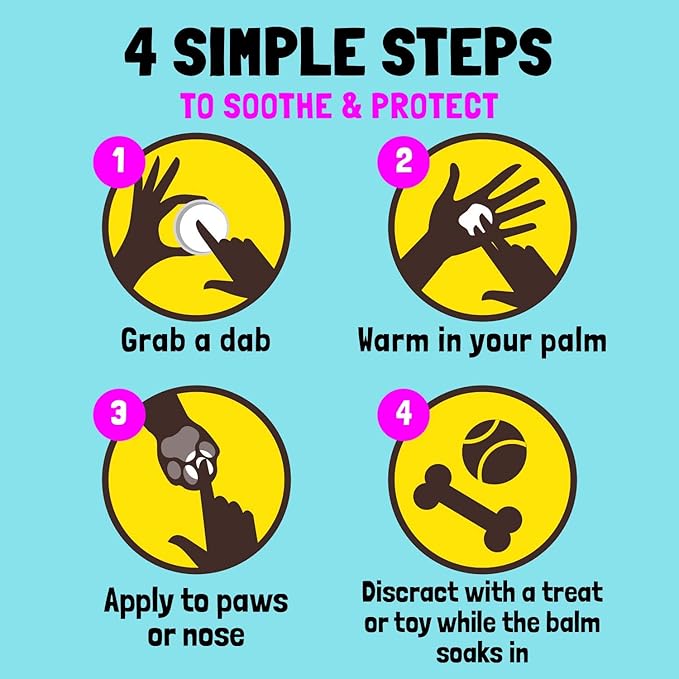 4 SIMPLE STEPS

TO SOOTHE & PROTECT

1

Grab a dab

2

Warm in your palm

3

Apply to paws or nose

4

Discract with a treat or toy while the balm soaks in