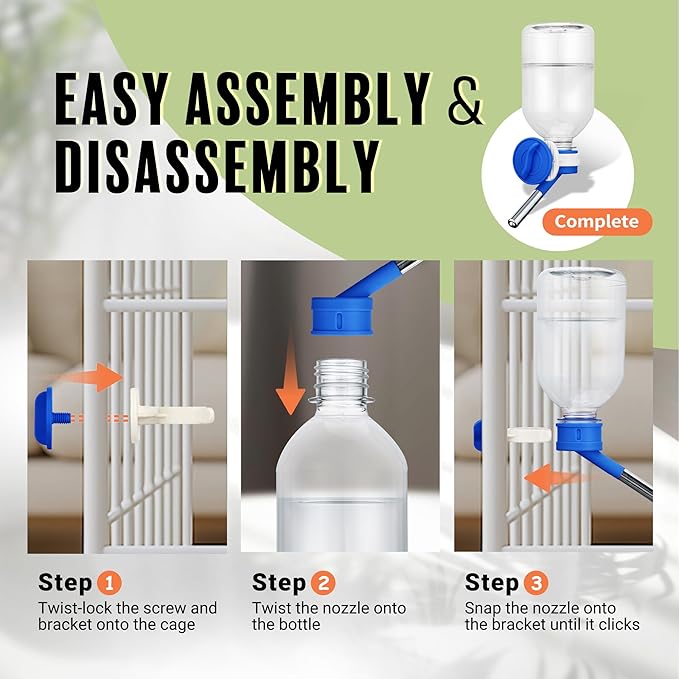 EASY ASSEMBLY & DISASSEMBLY

Complete

Step 1
Twist-lock the screw and bracket onto the cage

Step 2
Twist the nozzle onto the bottle

Step 3
Snap the nozzle onto the bracket until it clicks