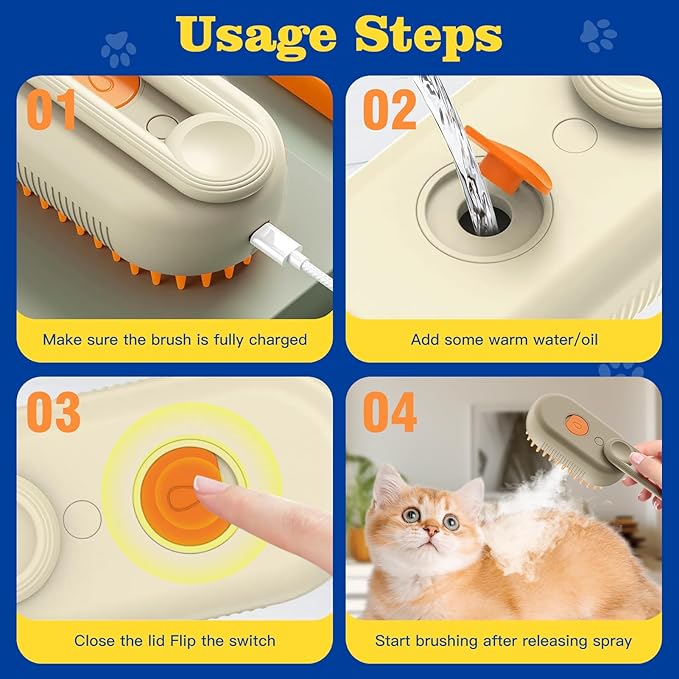 Usage Steps

01

Make sure the brush is fully charged

02

Add some warm water/oil

03

Close the lid Flip the switch

04

Start brushing after releasing spray