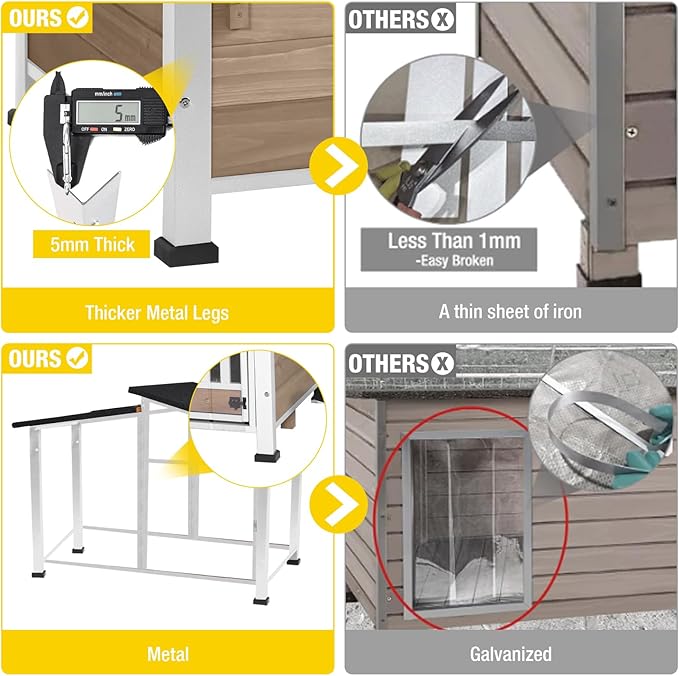 OURS

mm/inch

5mm

OFF ON ZERO

5mm Thick

Thicker Metal Legs

OTHERS

Less Than 1mm
-Easy Broken

A thin sheet of iron

OURS

Metal

OTHERS

Galvanized