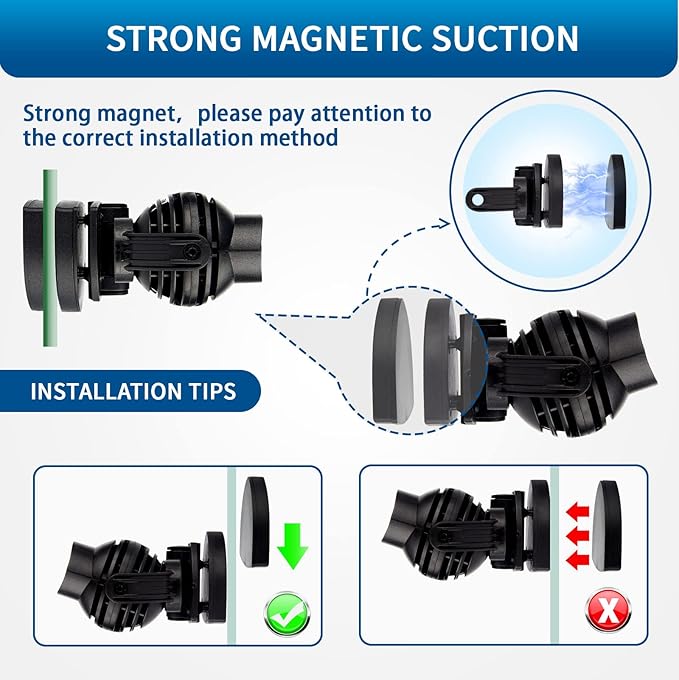 STRONG MAGNETIC SUCTION

Strong magnet, please pay attention to the correct installation method

INSTALLATION TIPS