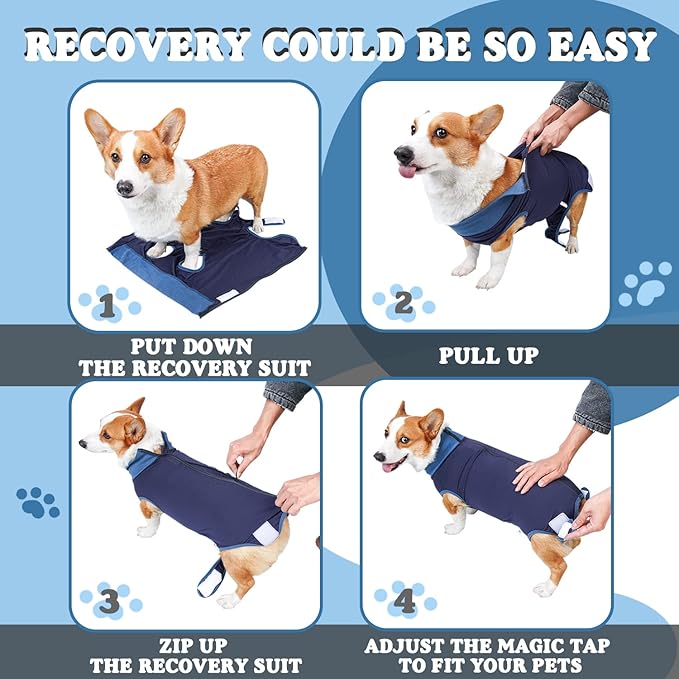 RECOVERY COULD BE SO EASY

1

PUT DOWN THE RECOVERY SUIT

2

PULL UP

3

ZIP UP THE RECOVERY SUIT

4

ADJUST THE MAGIC TAP TO FIT YOUR PETS