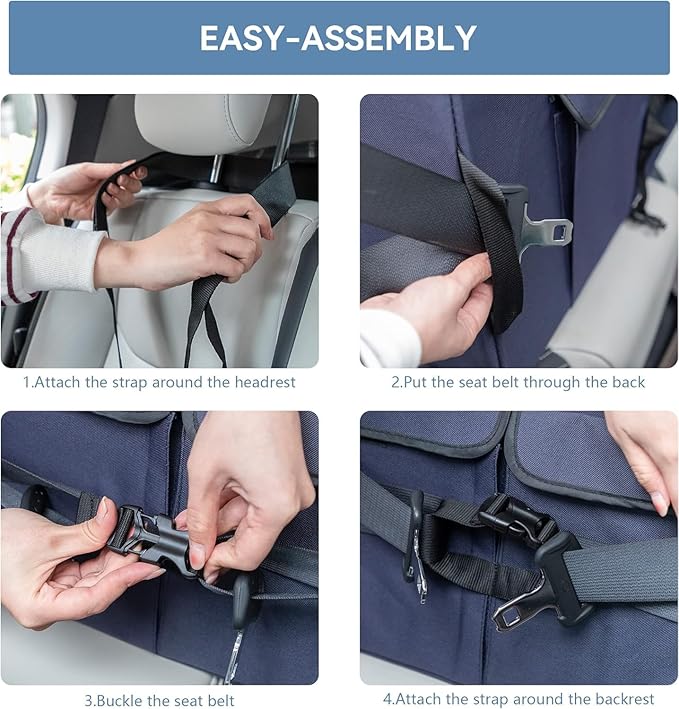 EASY-ASSEMBLY

1.Attach the strap around the headrest

2.Put the seat belt through the back

3.Buckle the seat belt

4.Attach the strap around the backrest