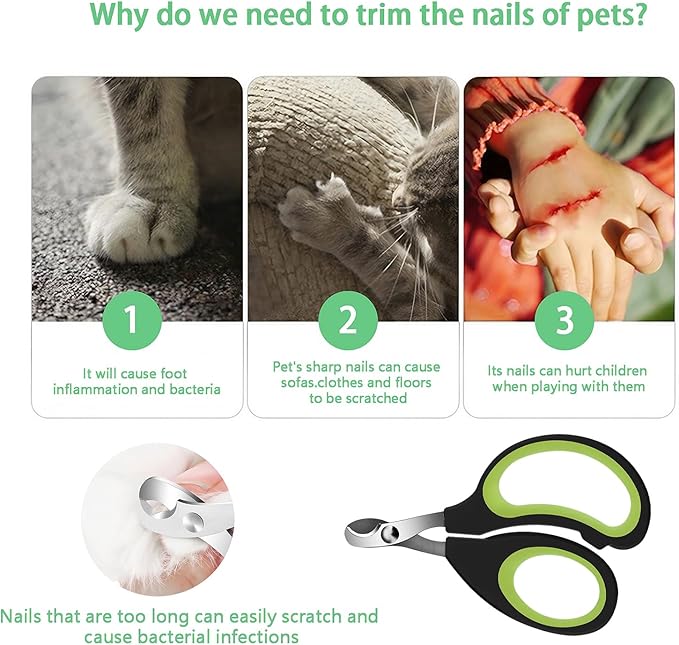 Why do we need to trim the nails of pets?

1

It will cause foot inflammation and bacteria

2

Pet's sharp nails can cause sofas.clothes and floors to be scratched

3

Its nails can hurt children when playing with them

Nails that are too long can easily scratch and cause bacterial infections