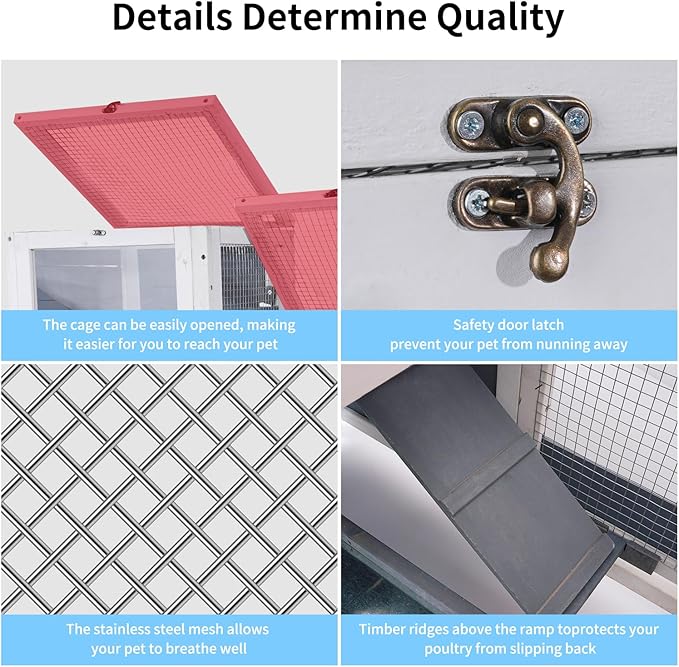 Details Determine Quality

The cage can be easily opened, making it easier for you to reach your pet

Safety door latch prevent your pet from nunning away

The stainless steel mesh allows your pet to breathe well

Timber ridges above the ramp toprotects your poultry from slipping back