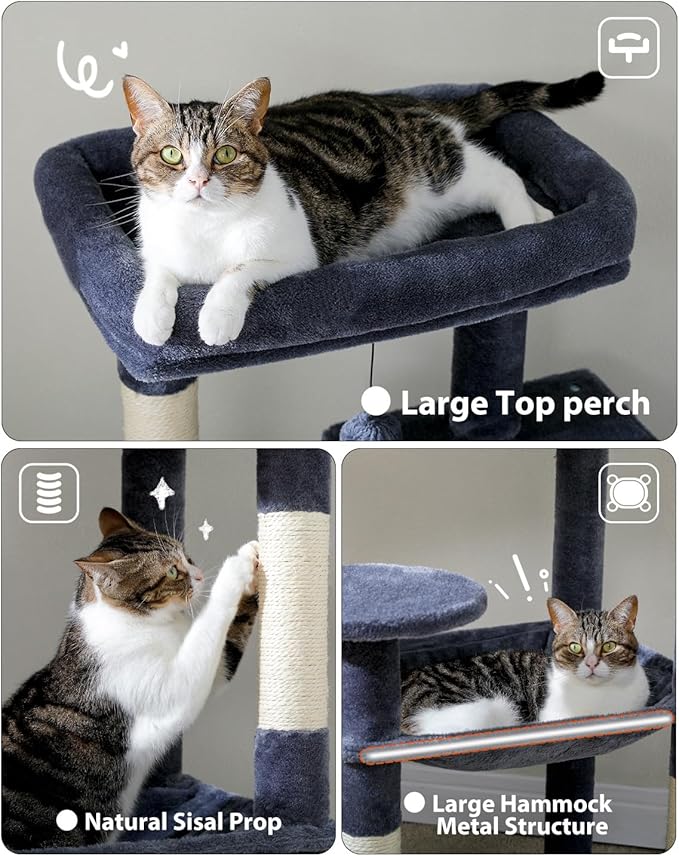 Large Top perch

Natural Sisal Prop

Large Hammock Metal Structure