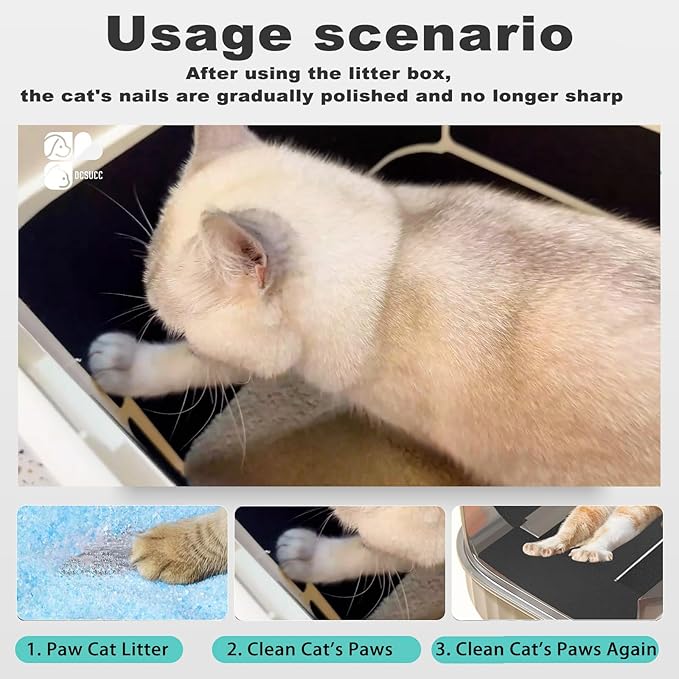 Usage scenario

After using the litter box, the cat's nails are gradually polished and no longer sharp

DCSUCC

1. Paw Cat Litter

2. Clean Cat's Paws

3. Clean Cat's Paws Again