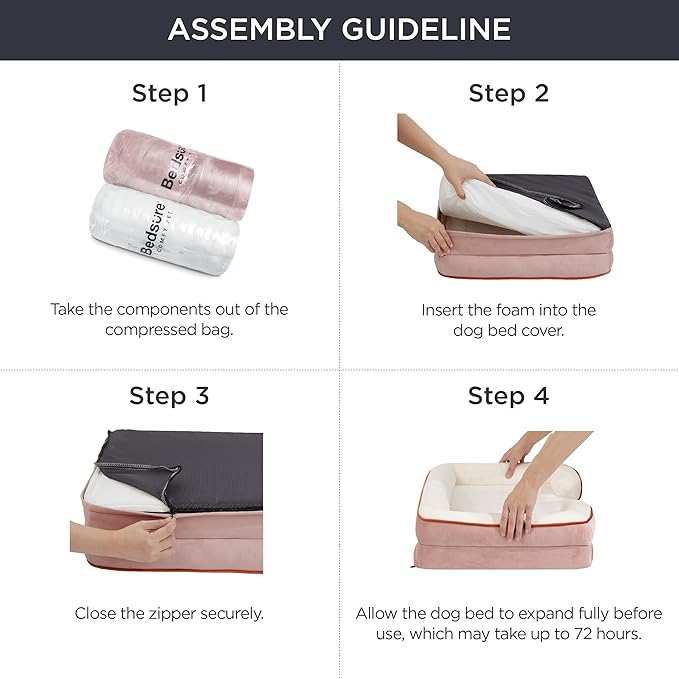 ASSEMBLY GUIDELINE

Step 1

Bedsure COMFY PET

Bedsure COMFY PET

Take the components out of the compressed bag.

Step 2

Insert the foam into the dog bed cover.

Step 3

Close the zipper securely.

Step 4

Allow the dog bed to expand fully before use, which may take up to 72 hours.