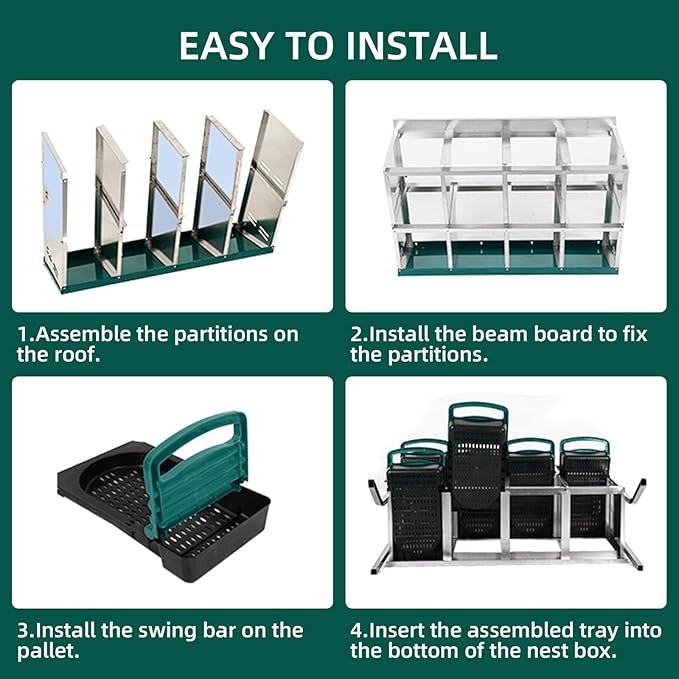 EASY TO INSTALL

1.Assemble the partitions on the roof.

2.Install the beam board to fix the partitions.

3.Install the swing bar on the pallet.

4.Insert the assembled tray into the bottom of the nest box.