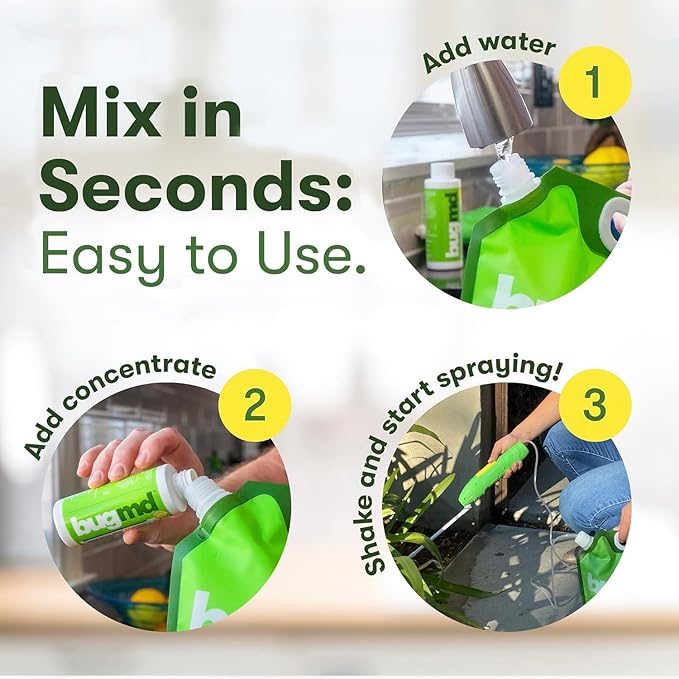 Mix in Seconds:
Easy to Use.

Add water
1
bugmd

Add concentrate
2
bugmd

Shake and start spraying!
3