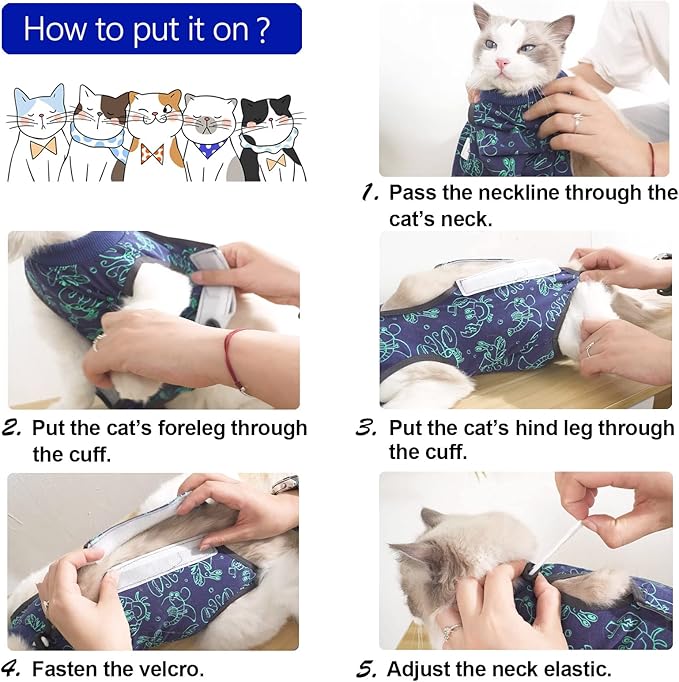 How to put it on ?

1. Pass the neckline through the cat's neck.

2. Put the cat's foreleg through the cuff.

3. Put the cat's hind leg through the cuff.

4. Fasten the velcro.

5. Adjust the neck elastic.