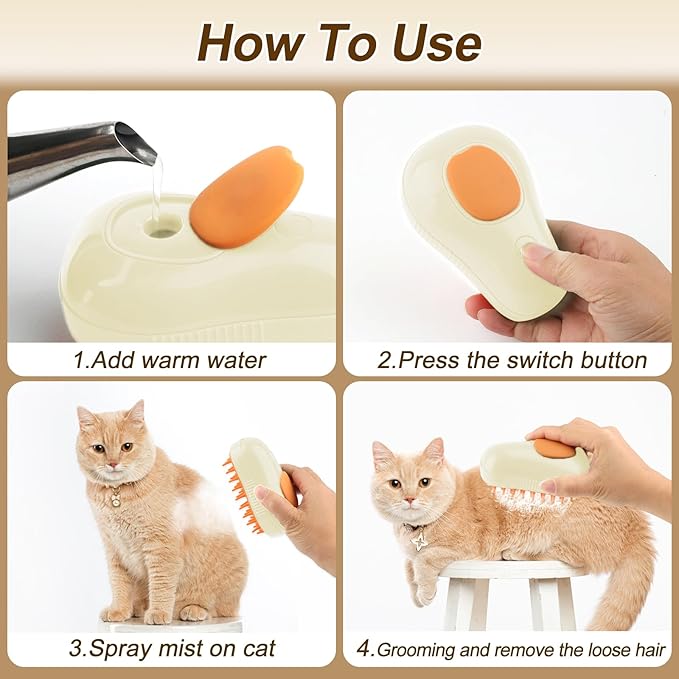 How To Use

1.Add warm water

2.Press the switch button

3.Spray mist on cat

4.Grooming and remove the loose hair