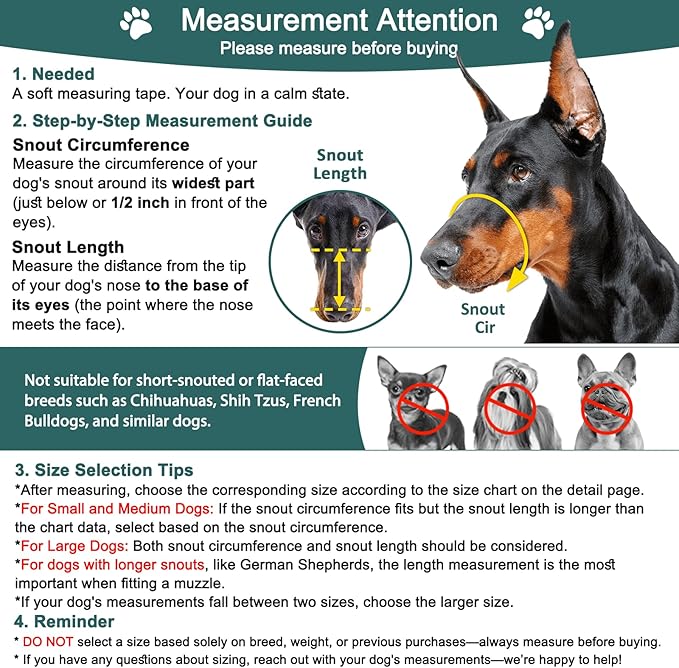 Measurement Attention
Please measure before buying

1. Needed
A soft measuring tape. Your dog in a calm state.

2. Step-by-Step Measurement Guide

Snout Circumference
Measure the circumference of your dog's snout around its widest part (just below or 1/2 inch in front of the eyes).

Snout Length
Measure the distance from the tip of your dog's nose to the base of its eyes (the point where the nose meets the face).

Snout Length

Snout Cir

Not suitable for short-snouted or flat-faced breeds such as Chihuahuas, Shih Tzus, French Bulldogs, and similar dogs.

3. Size Selection Tips
*After measuring, choose the corresponding size according to the size chart on the detail page.
*For Small and Medium Dogs: If the snout circumference fits but the snout length is longer than the chart data, select based on the snout circumference.
*For Large Dogs: Both snout circumference and snout length should be considered.
*For dogs with longer snouts, like German Shepherds, the length measurement is the most important when fitting a muzzle.
*If your dog's measurements fall between two sizes, choose the larger size.

4. Reminder
* DO NOT select a size based solely on breed, weight, or previous purchases—always measure before buying.
* If you have any questions about sizing, reach out with your dog's measurements—we're happy to help!