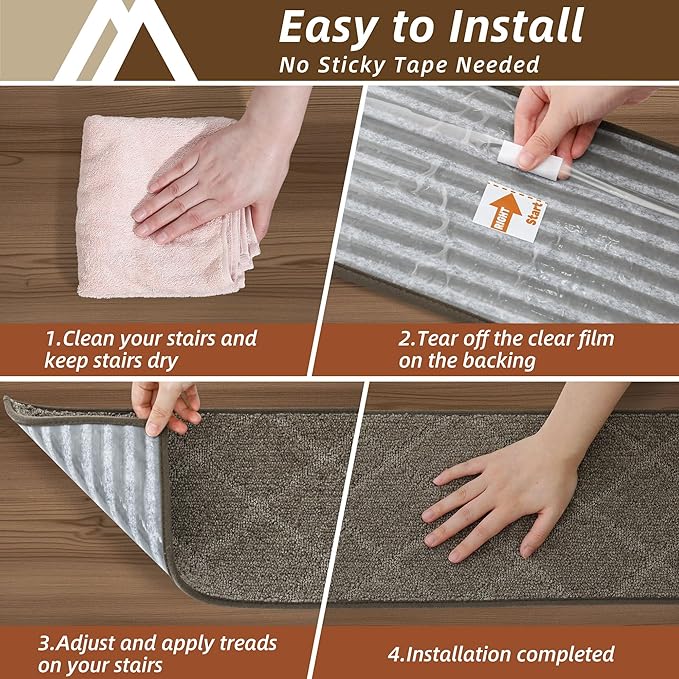 Easy to Install
No Sticky Tape Needed

RIGHT
Start

1.Clean your stairs and keep stairs dry

2.Tear off the clear film on the backing

3.Adjust and apply treads on your stairs

4.Installation completed